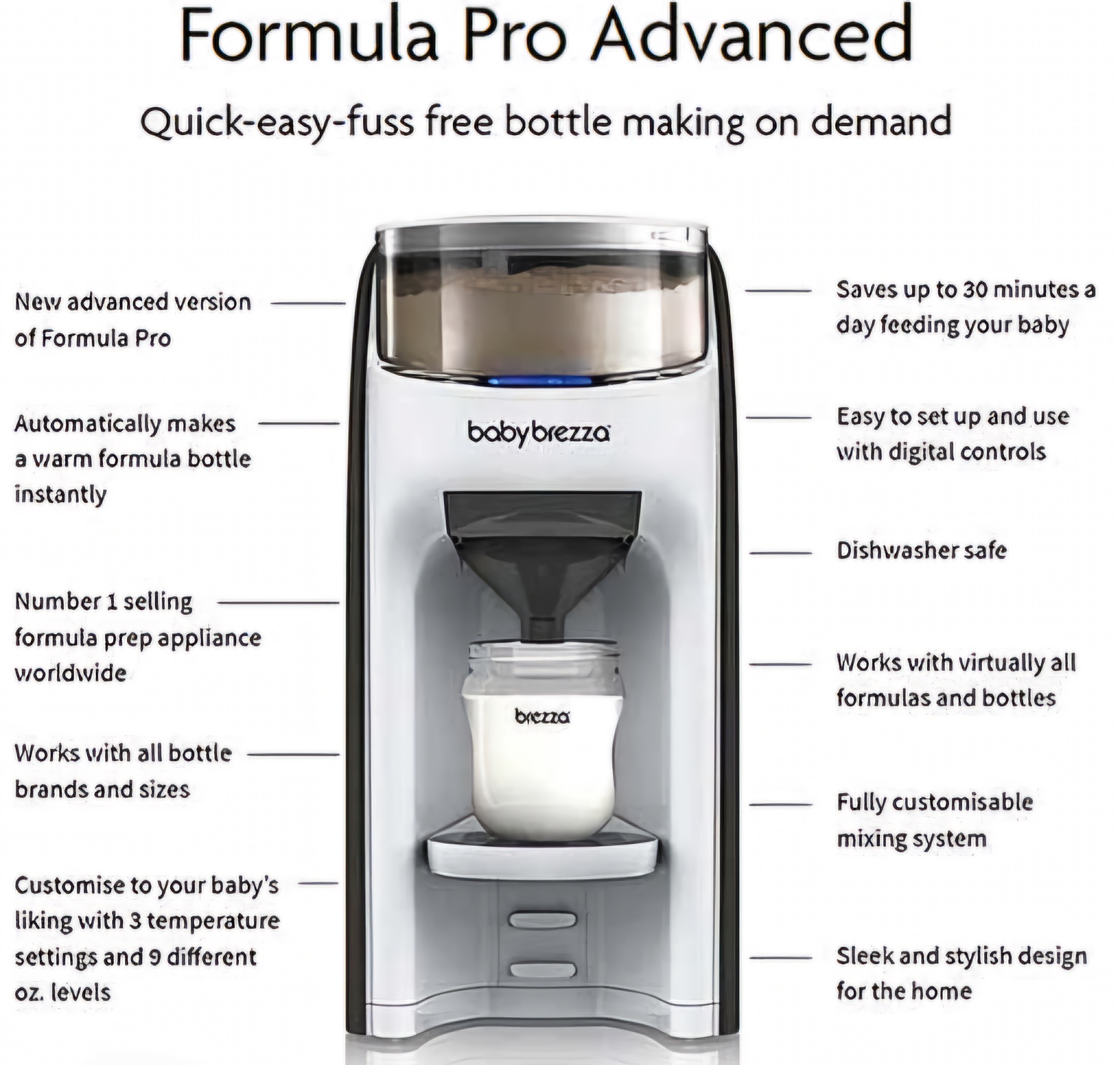 Formula Pro Advanced

Quick-easy-fuss free bottle making on demand

New advanced version of Formula Pro

Automatically makes a warm formula bottle instantly

Number 1 selling formula prep appliance worldwide

Works with all bottle brands and sizes

Customise to your baby's liking with 3 temperature settings and 9 different oz. levels

babybrezza

brezza

Saves up to 30 minutes a day feeding your baby

Easy to set up and use with digital controls

Dishwasher safe

Works with virtually all formulas and bottles

Fully customisable mixing system

Sleek and stylish design for the home